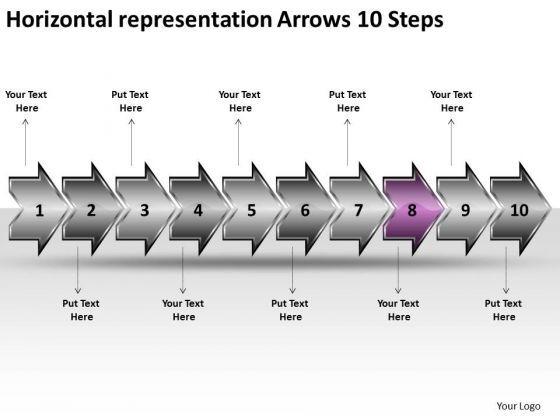 Horizontal representation Arrows 10 Steps

Your Text Here

Put Text Here

Your Text Here

Put Text Here

Your Text Here

1 2 3 4 5 6 7 8 9 10

Put Text Here

Your Text Here

Put Text Here

Your Text Here

Put Text Here

Your Logo