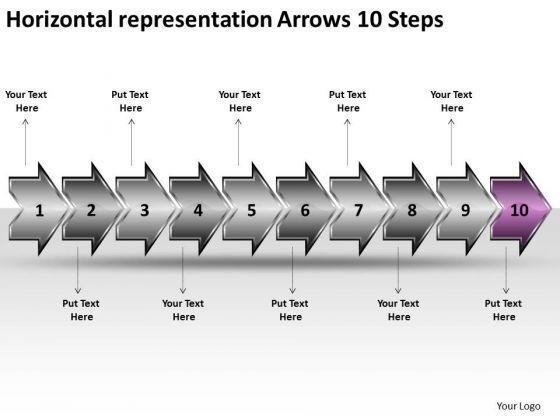 Horizontal representation Arrows 10 Steps

Your Text Here

Put Text Here

Your Text Here

Put Text Here

Your Text Here

1 2 3 4 5 6 7 8 9 10

Put Text Here

Your Text Here

Put Text Here

Your Text Here

Put Text Here

Your Logo