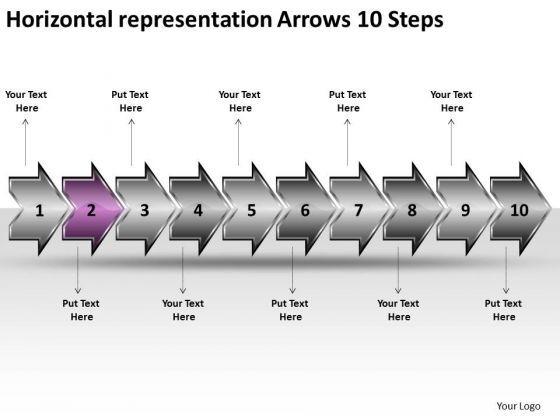 Horizontal representation Arrows 10 Steps

Your Text Here

Put Text Here

Your Text Here

Put Text Here

Your Text Here

1 2 3 4 5 6 7 8 9 10

Put Text Here

Your Text Here

Put Text Here

Your Text Here

Put Text Here

Your Logo