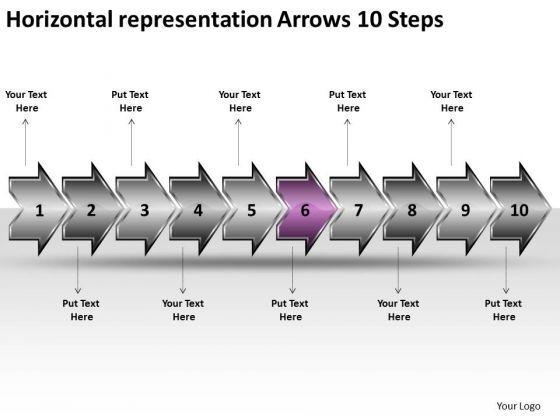 Horizontal representation Arrows 10 Steps

Your Text Here

Put Text Here

Your Text Here

Put Text Here

Your Text Here

1 2 3 4 5 6 7 8 9 10

Put Text Here

Your Text Here

Put Text Here

Your Text Here

Put Text Here

Your Logo