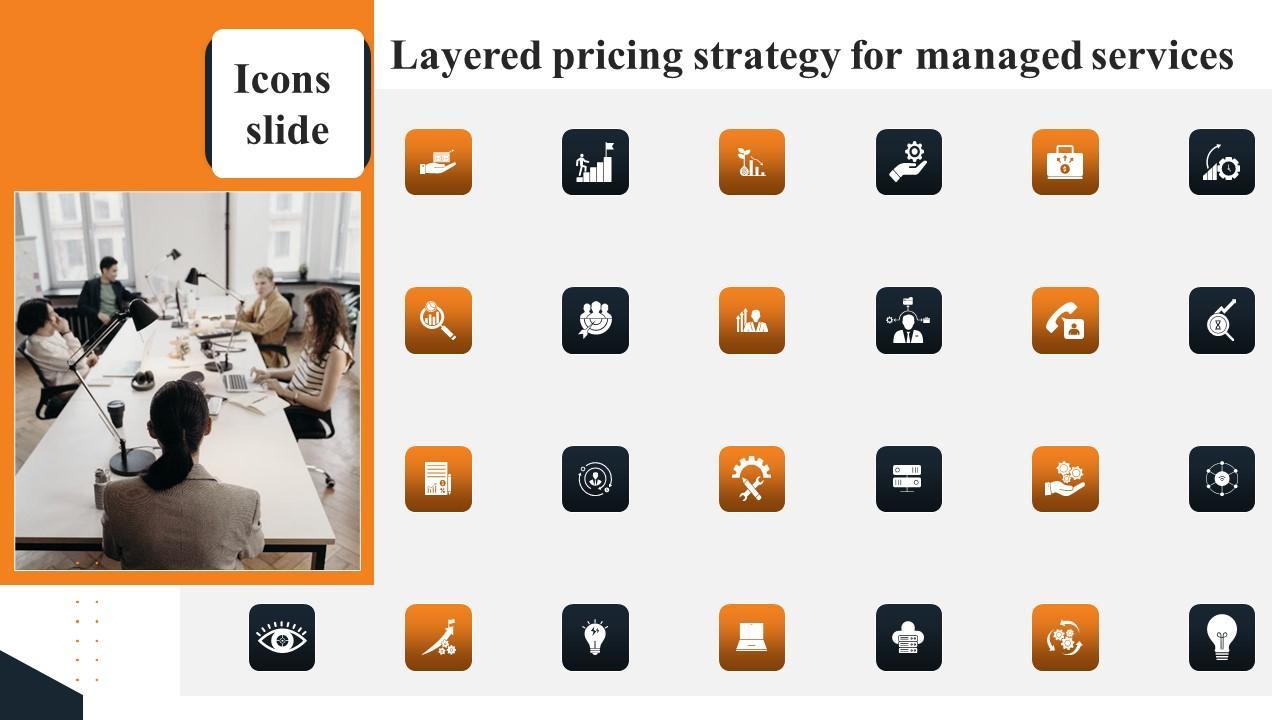 Icons slide

Layered pricing strategy for managed services