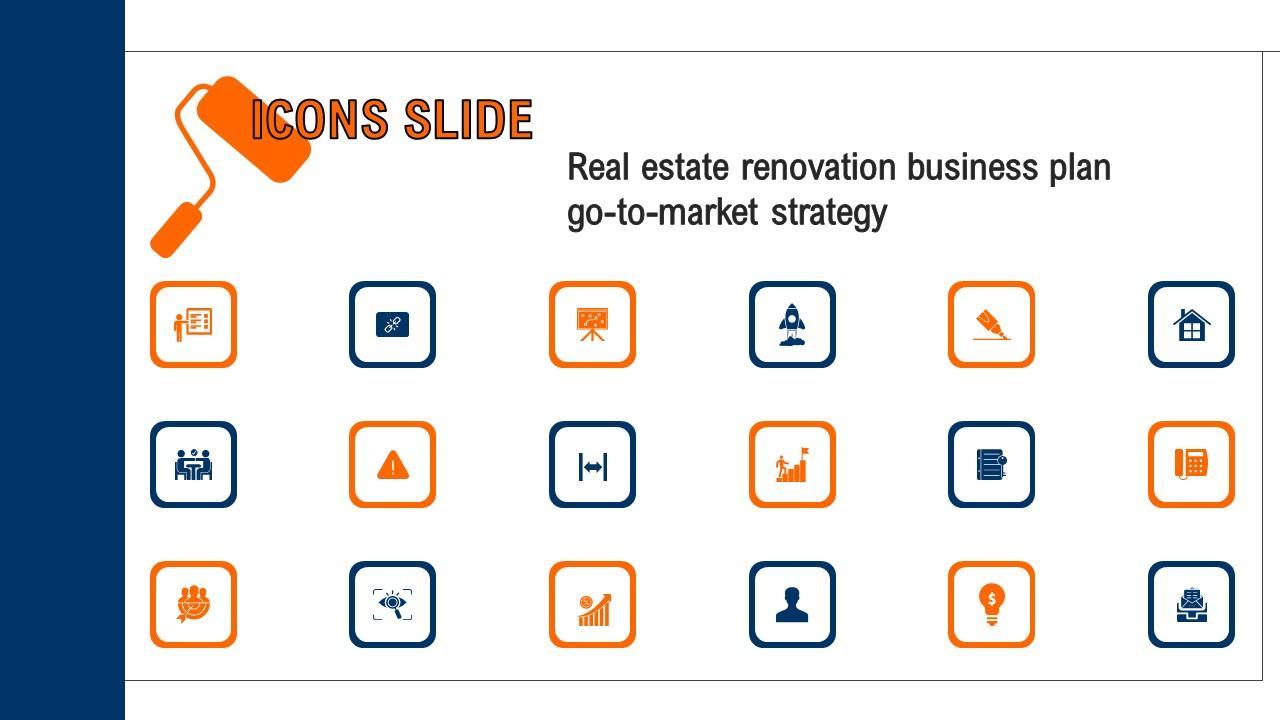 ICONS SLIDE

Real estate renovation business plan go-to-market strategy