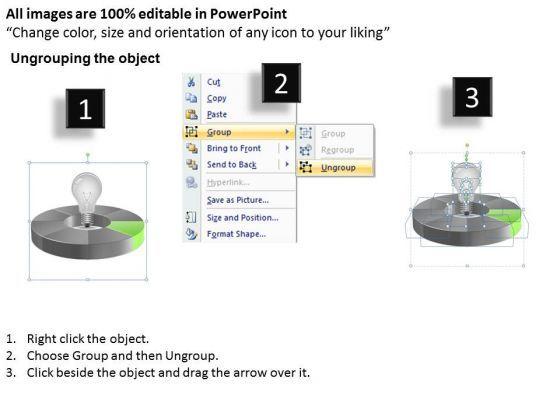 All images are 100% editable in PowerPoint
“Change color, size and orientation of any icon to your liking”

Ungrouping the object

1

2

Cut
Copy
Paste
Group
Bring to Front
Send to Back
Hyperlink...
Save as Picture...
Size and Position...
Format Shape...

Group
Regroup
Ungroup

3

1. Right click the object.
2. Choose Group and then Ungroup.
3. Click beside the object and drag the arrow over it.