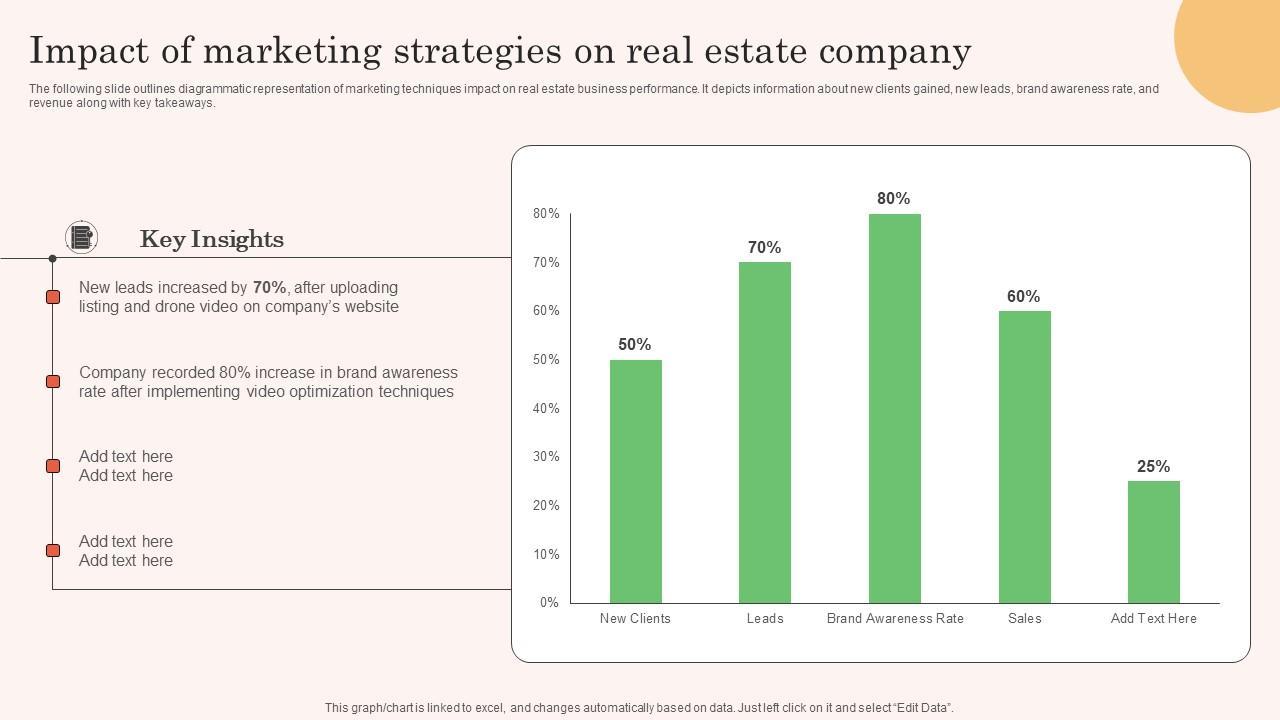 Impact of marketing strategies on real estate company

The following slide outlines diagrammatic representation of marketing techniques impact on real estate business performance. It depicts information about new clients gained, new leads, brand awareness rate, and revenue along with key takeaways.

Key Insights

New leads increased by 70%, after uploading listing and drone video on company's website

Company recorded 80% increase in brand awareness rate after implementing video optimization techniques

Add text here
Add text here

Add text here
Add text here

80%
70%
60%
50%
40%
30%
20%
10%
0%

50%
70%
80%
60%
25%

New Clients
Leads
Brand Awareness Rate
Sales
Add Text Here

This graph/chart is linked to excel, and changes automatically based on data. Just left click on it and select "Edit Data".