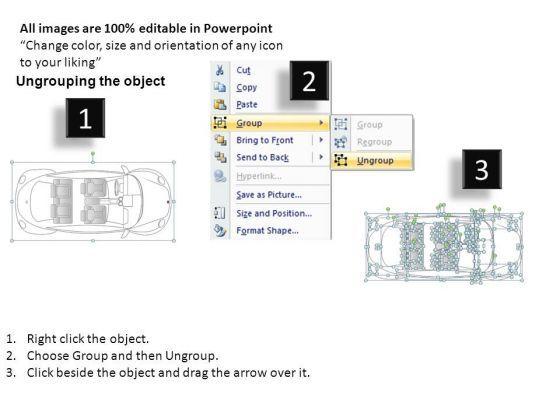 All images are 100% editable in Powerpoint
"Change color, size and orientation of any icon to your liking"

Ungrouping the object

1

2

Cut
Copy
Paste
Group
Bring to Front
Send to Back
Hyperlink...
Save as Picture...
Size and Position...
Format Shape...

Group
Regroup
Ungroup

3

1. Right click the object.
2. Choose Group and then Ungroup.
3. Click beside the object and drag the arrow over it.