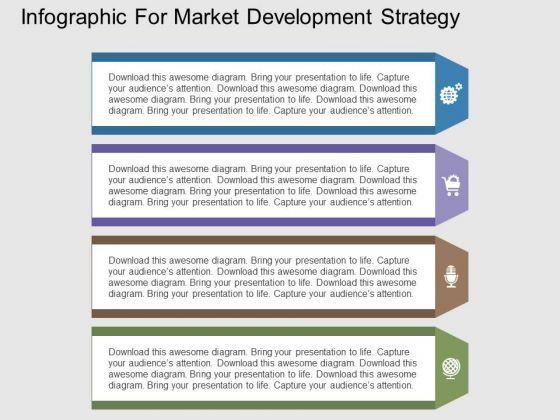 Infographic For Market Development Strategy

Download this awesome diagram. Bring your presentation to life. Capture your audience's attention. Download this awesome diagram. Download this awesome diagram. Bring your presentation to life. Download this awesome diagram. Bring your presentation to life. Capture your audience's attention.

Download this awesome diagram. Bring your presentation to life. Capture your audience's attention. Download this awesome diagram. Download this awesome diagram. Bring your presentation to life. Download this awesome diagram. Bring your presentation to life. Capture your audience's attention.

Download this awesome diagram. Bring your presentation to life. Capture your audience's attention. Download this awesome diagram. Download this awesome diagram. Bring your presentation to life. Download this awesome diagram. Bring your presentation to life. Capture your audience's attention.

Download this awesome diagram. Bring your presentation to life. Capture your audience's attention. Download this awesome diagram. Download this awesome diagram. Bring your presentation to life. Download this awesome diagram. Bring your presentation to life. Capture your audience's attention.