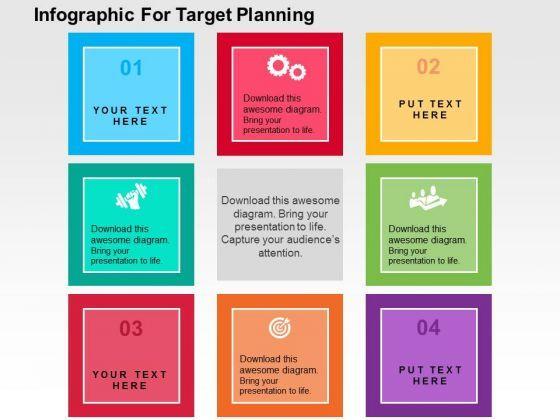 Infographic For Target Planning

01

YOUR TEXT HERE

Download this awesome diagram. Bring your presentation to life.

02

PUT TEXT HERE

Download this awesome diagram. Bring your presentation to life.

Download this awesome diagram. Bring your presentation to life. Capture your audience's attention.

Download this awesome diagram. Bring your presentation to life.

03

YOUR TEXT HERE

Download this awesome diagram. Bring your presentation to life.

04

PUT TEXT HERE