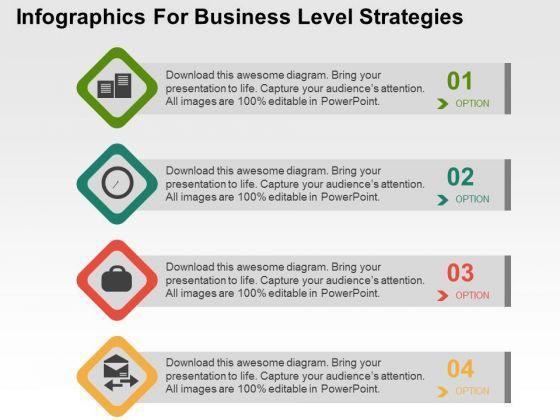 Infographics For Business Level Strategies

Download this awesome diagram. Bring your presentation to life. Capture your audience's attention. All images are 100% editable in PowerPoint.

01
OPTION

Download this awesome diagram. Bring your presentation to life. Capture your audience's attention. All images are 100% editable in PowerPoint.

02
OPTION

Download this awesome diagram. Bring your presentation to life. Capture your audience's attention. All images are 100% editable in PowerPoint.

03
OPTION

Download this awesome diagram. Bring your presentation to life. Capture your audience's attention. All images are 100% editable in PowerPoint.

04
OPTION