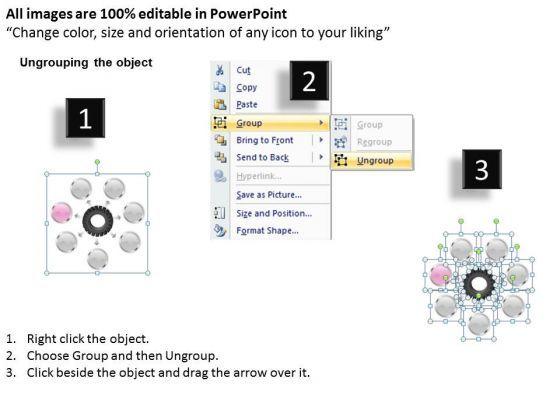 All images are 100% editable in PowerPoint
“Change color, size and orientation of any icon to your liking”

Ungrouping the object

1

2

Cut
Copy
Paste
Group
Bring to Front
Send to Back
Hyperlink...
Save as Picture...
Size and Position...
Format Shape...

Group
Regroup
Ungroup

3

1. Right click the object.
2. Choose Group and then Ungroup.
3. Click beside the object and drag the arrow over it.