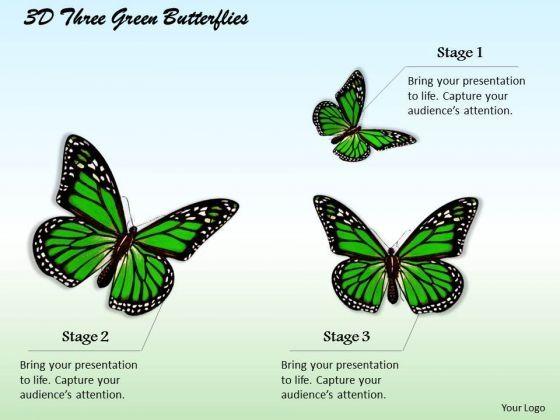 3D Three Green Butterflies

Stage 1

Bring your presentation to life. Capture your audience's attention.

Stage 2

Bring your presentation to life. Capture your audience's attention.

Stage 3

Bring your presentation to life. Capture your audience's attention.

Your Logo