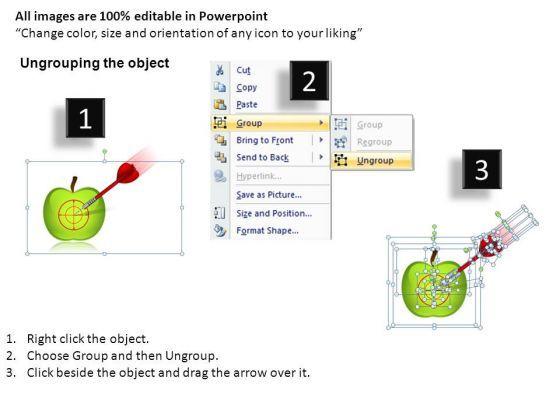 All images are 100% editable in Powerpoint
“Change color, size and orientation of any icon to your liking”

Ungrouping the object

1

2

Cut
Copy
Paste
Group
Bring to Front
Send to Back
Hyperlink...
Save as Picture...
Size and Position...
Format Shape...

Group
Regroup
Ungroup

3

1. Right click the object.
2. Choose Group and then Ungroup.
3. Click beside the object and drag the arrow over it.