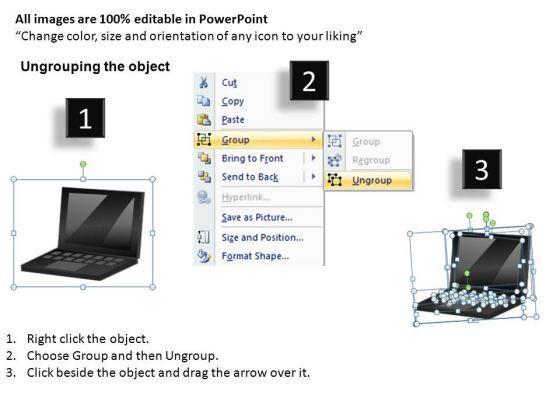 All images are 100% editable in PowerPoint
“Change color, size and orientation of any icon to your liking”

Ungrouping the object

1

2

Cut
Copy
Paste
Group
Bring to Front
Send to Back
Hyperlink...
Save as Picture...
Size and Position...
Format Shape...

Group
Regroup
Ungroup

3

1. Right click the object.
2. Choose Group and then Ungroup.
3. Click beside the object and drag the arrow over it.