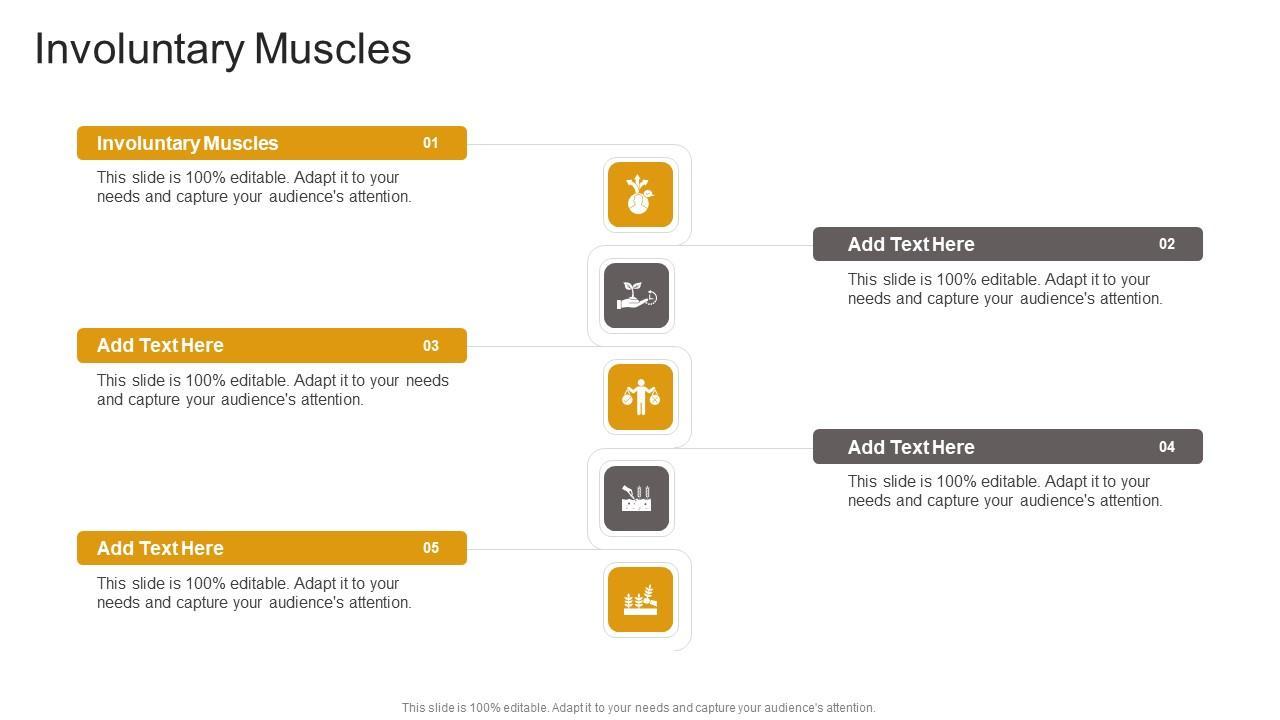 Involuntary Muscles

Involuntary Muscles
01
This slide is 100% editable. Adapt it to your needs and capture your audience's attention.

Add Text Here
02
This slide is 100% editable. Adapt it to your needs and capture your audience's attention.

Add Text Here
03
This slide is 100% editable. Adapt it to your needs and capture your audience's attention.

Add Text Here
04
This slide is 100% editable. Adapt it to your needs and capture your audience's attention.

Add Text Here
05
This slide is 100% editable. Adapt it to your needs and capture your audience's attention.

This slide is 100% editable. Adapt it to your needs and capture your audience's attention.