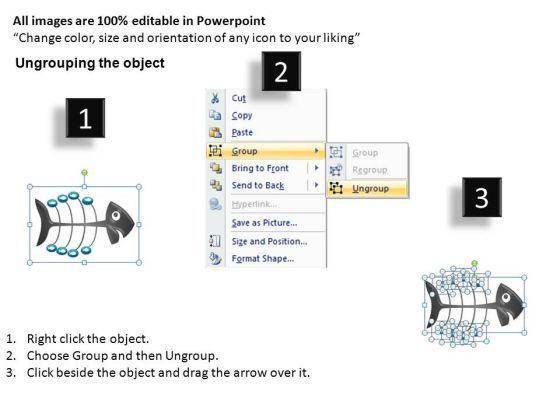 All images are 100% editable in Powerpoint
“Change color, size and orientation of any icon to your liking”

Ungrouping the object

1

2

Cut
Copy
Paste
Group
Bring to Front
Send to Back
Hyperlink...
Save as Picture...
Size and Position...
Format Shape...

Group
Regroup
Ungroup

3

1. Right click the object.
2. Choose Group and then Ungroup.
3. Click beside the object and drag the arrow over it.