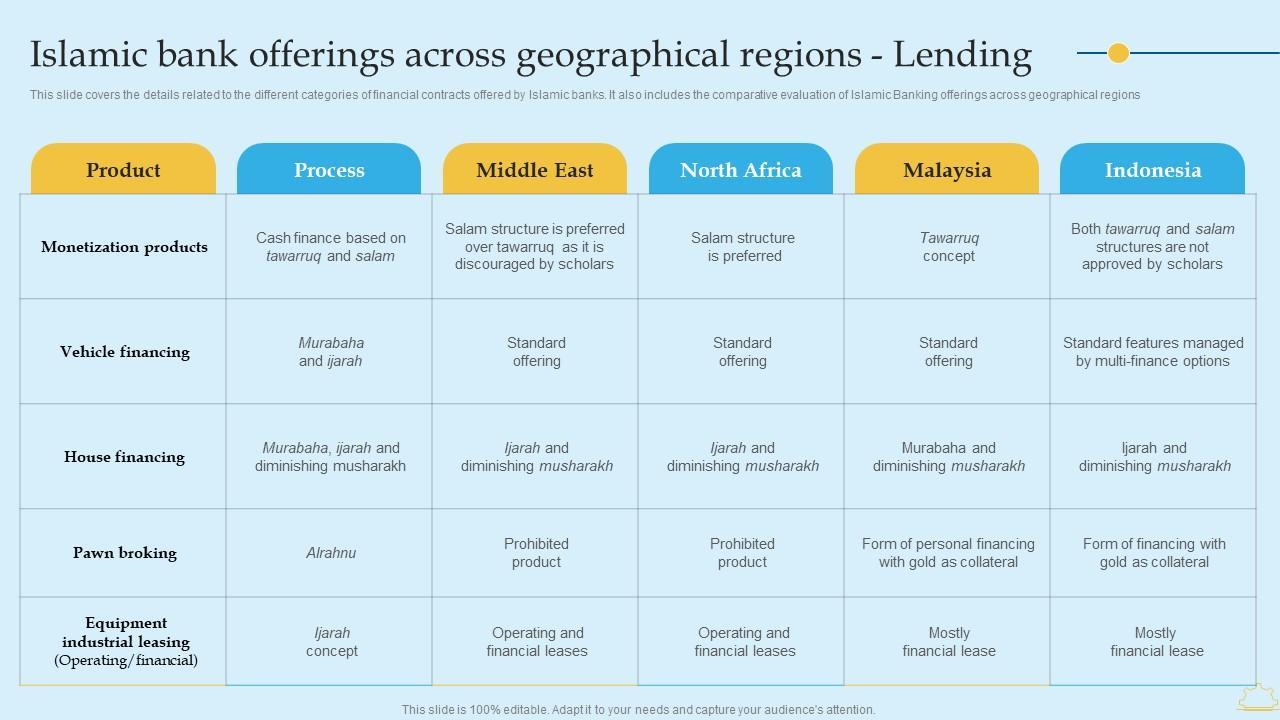 Islamic bank offerings across geographical regions - Lending

This slide covers the details related to the different categories of financial contracts offered by Islamic banks. It also includes the comparative evaluation of Islamic Banking offerings across geographical regions

| Product | Process | Middle East | North Africa | Malaysia | Indonesia |
|---|---|---|---|---|---|
| Monetization products | Cash finance based on tawarruq and salam | Salam structure is preferred over tawarruq as it is discouraged by scholars | Salam structure is preferred | Tawarruq concept | Both tawarruq and salam structures are not approved by scholars |
| Vehicle financing | Murabaha and ijarah | Standard offering | Standard offering | Standard offering | Standard features managed by multi-finance options |
| House financing | Murabaha, ijarah and diminishing musharakh | Ijarah and diminishing musharakh | Ijarah and diminishing musharakh | Murabaha and diminishing musharakh | Ijarah and diminishing musharakh |
| Pawn broking | Alrahnu | Prohibited product | Prohibited product | Form of personal financing with gold as collateral | Form of financing with gold as collateral |
| Equipment industrial leasing (Operating/financial) | Ijarah concept | Operating and financial leases | Operating and financial leases | Mostly financial lease | Mostly financial lease |

This slide is 100% editable. Adapt it to your needs and capture your audience's attention.