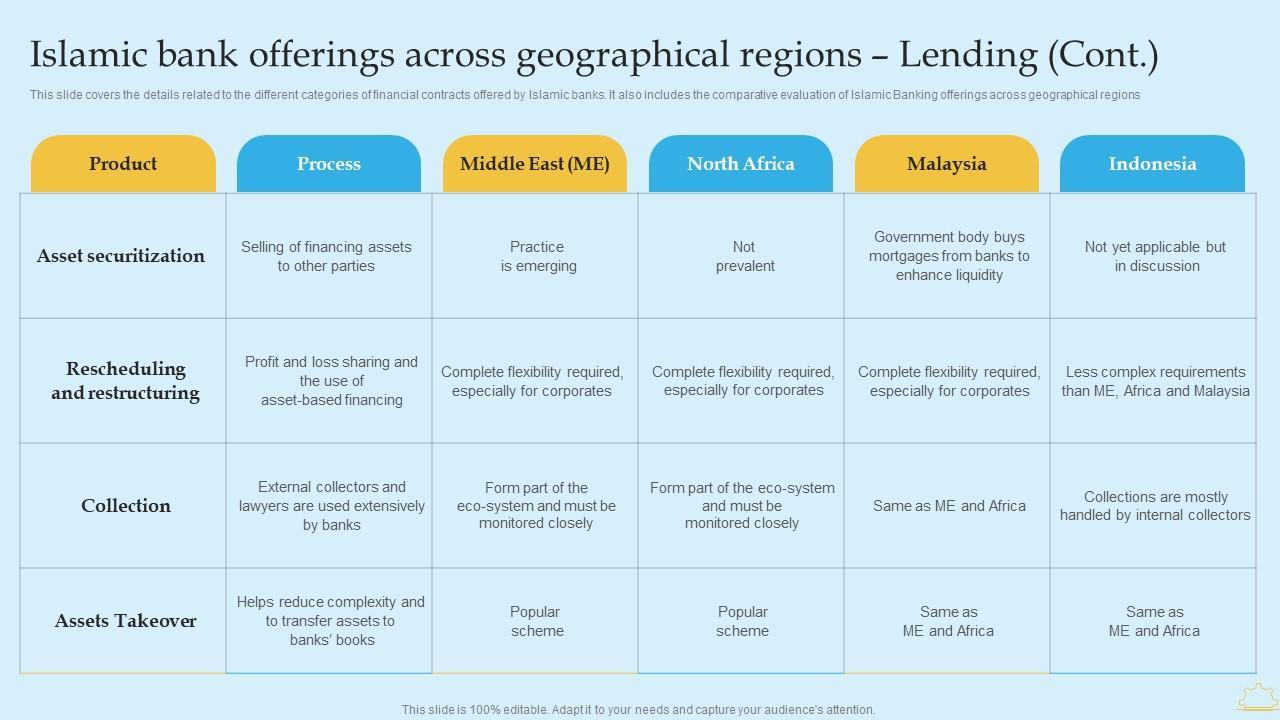 Islamic bank offerings across geographical regions – Lending (Cont.)

This slide covers the details related to the different categories of financial contracts offered by Islamic banks. It also includes the comparative evaluation of Islamic Banking offerings across geographical regions

| Product | Process | Middle East (ME) | North Africa | Malaysia | Indonesia |
|---|---|---|---|---|---|
| Asset securitization | Selling of financing assets to other parties | Practice is emerging | Not prevalent | Government body buys mortgages from banks to enhance liquidity | Not yet applicable but in discussion |
| Rescheduling and restructuring | Profit and loss sharing and the use of asset-based financing | Complete flexibility required, especially for corporates | Complete flexibility required, especially for corporates | Complete flexibility required, especially for corporates | Less complex requirements than ME, Africa and Malaysia |
| Collection | External collectors and lawyers are used extensively by banks | Form part of the eco-system and must be monitored closely | Form part of the eco-system and must be monitored closely | Same as ME and Africa | Collections are mostly handled by internal collectors |
| Assets Takeover | Helps reduce complexity and to transfer assets to banks' books | Popular scheme | Popular scheme | Same as ME and Africa | Same as ME and Africa |

This slide is 100% editable. Adapt it to your needs and capture your audience's attention.