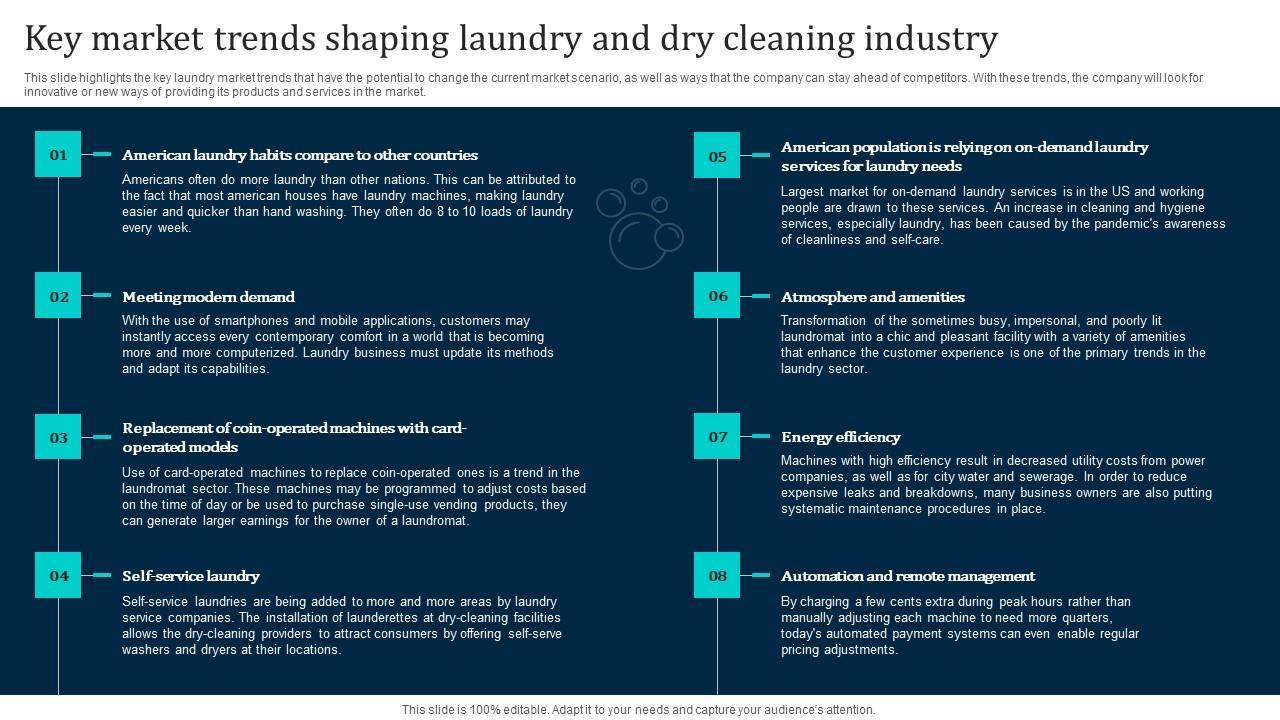 Key market trends shaping laundry and dry cleaning industry

This slide highlights the key laundry market trends that have the potential to change the current market scenario, as well as ways that the company can stay ahead of competitors. With these trends, the company will look for innovative or new ways of providing its products and services in the market.

01

American laundry habits compare to other countries

Americans often do more laundry than other nations. This can be attributed to the fact that most american houses have laundry machines, making laundry easier and quicker than hand washing. They often do 8 to 10 loads of laundry every week.

02

Meeting modern demand

With the use of smartphones and mobile applications, customers may instantly access every contemporary comfort in a world that is becoming more and more computerized. Laundry business must update its methods and adapt its capabilities.

03

Replacement of coin-operated machines with card-operated models

Use of card-operated machines to replace coin-operated ones is a trend in the laundromat sector. These machines may be programmed to adjust costs based on the time of day or be used to purchase single-use vending products, they can generate larger earnings for the owner of a laundromat.

04

Self-service laundry

Self-service laundries are being added to more and more areas by laundry service companies. The installation of launderettes at dry-cleaning facilities allows the dry-cleaning providers to attract consumers by offering self-serve washers and dryers at their locations.

05

American population is relying on on-demand laundry services for laundry needs

Largest market for on-demand laundry services is in the US and working people are drawn to these services. An increase in cleaning and hygiene services, especially laundry, has been caused by the pandemic's awareness of cleanliness and self-care.

06

Atmosphere and amenities

Transformation of the sometimes busy, impersonal, and poorly lit laundromat into a chic and pleasant facility with a variety of amenities that enhance the customer experience is one of the primary trends in the laundry sector.

07

Energy efficiency

Machines with high efficiency result in decreased utility costs from power companies, as well as for city water and sewerage. In order to reduce expensive leaks and breakdowns, many business owners are also putting systematic maintenance procedures in place.

08

Automation and remote management

By charging a few cents extra during peak hours rather than manually adjusting each machine to need more quarters, today's automated payment systems can even enable regular pricing adjustments.

This slide is 100% editable. Adapt it to your needs and capture your audience's attention.