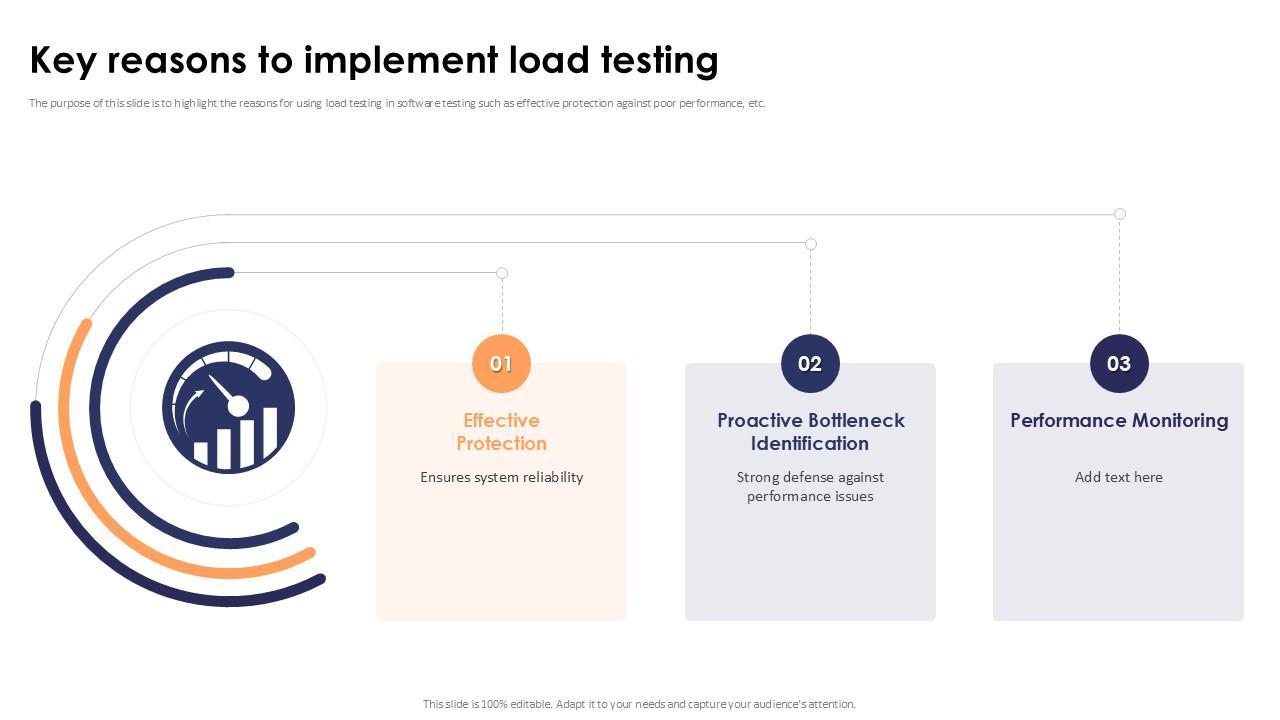 Key reasons to implement load testing

The purpose of this slide is to highlight the reasons for using load testing in software testing such as effective protection against poor performance, etc.

01

Effective Protection

Ensures system reliability

02

Proactive Bottleneck Identification

Strong defense against performance issues

03

Performance Monitoring

Add text here

This slide is 100% editable. Adapt it to your needs and capture your audience's attention.