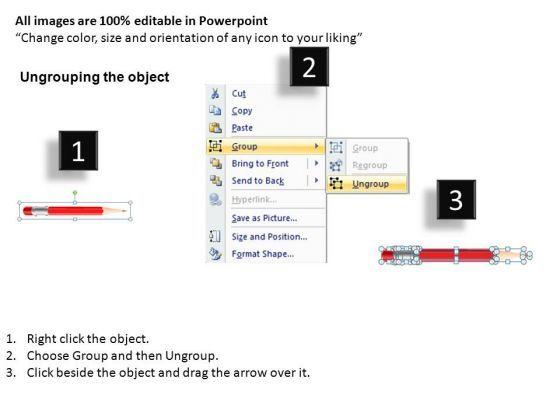 All images are 100% editable in Powerpoint
“Change color, size and orientation of any icon to your liking”

Ungrouping the object

1

2

Cut
Copy
Paste
Group
Bring to Front
Send to Back
Hyperlink...
Save as Picture...
Size and Position...
Format Shape...

Group
Regroup
Ungroup

3

1. Right click the object.
2. Choose Group and then Ungroup.
3. Click beside the object and drag the arrow over it.