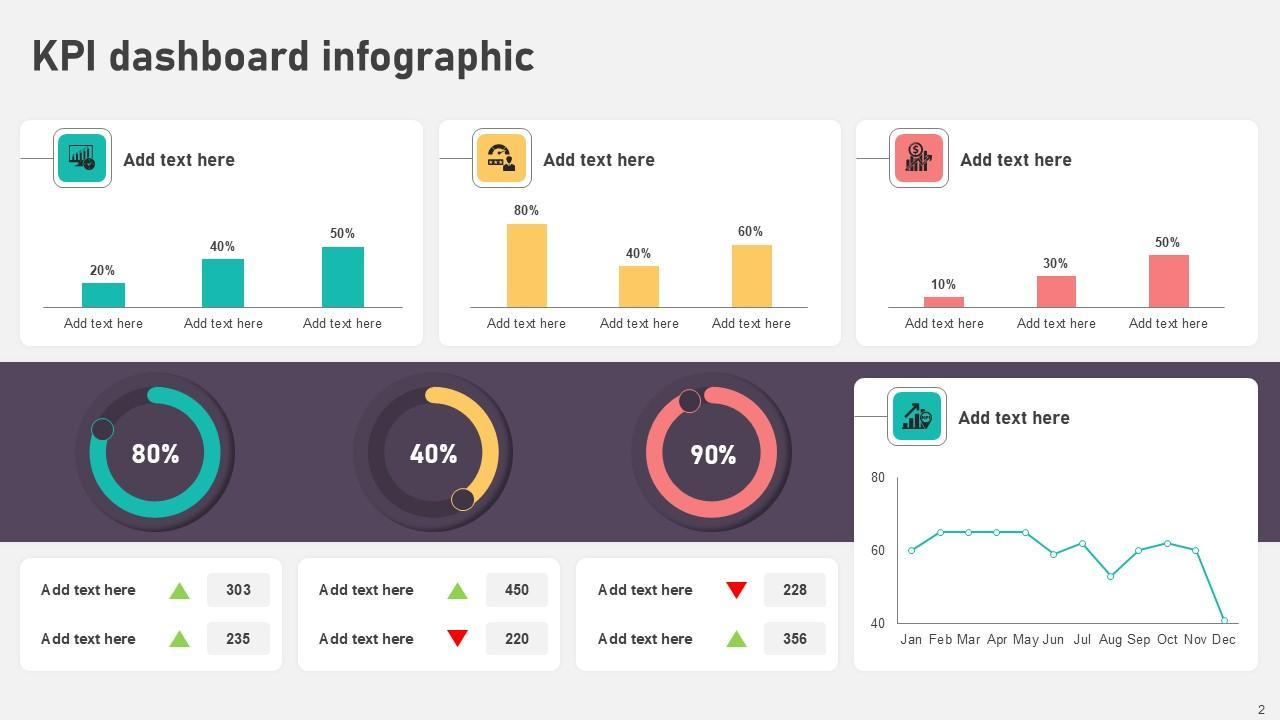 KPI dashboard infographic

Add text here

20%
40%
50%
Add text here
Add text here
Add text here

Add text here

80%
40%
60%
Add text here
Add text here
Add text here

Add text here

10%
30%
50%
Add text here
Add text here
Add text here

80%

40%

90%

Add text here

80
60
40
Jan Feb Mar Apr May Jun Jul Aug Sep Oct Nov Dec

Add text here 303
Add text here 235

Add text here 450
Add text here 220

Add text here 228
Add text here 356

2