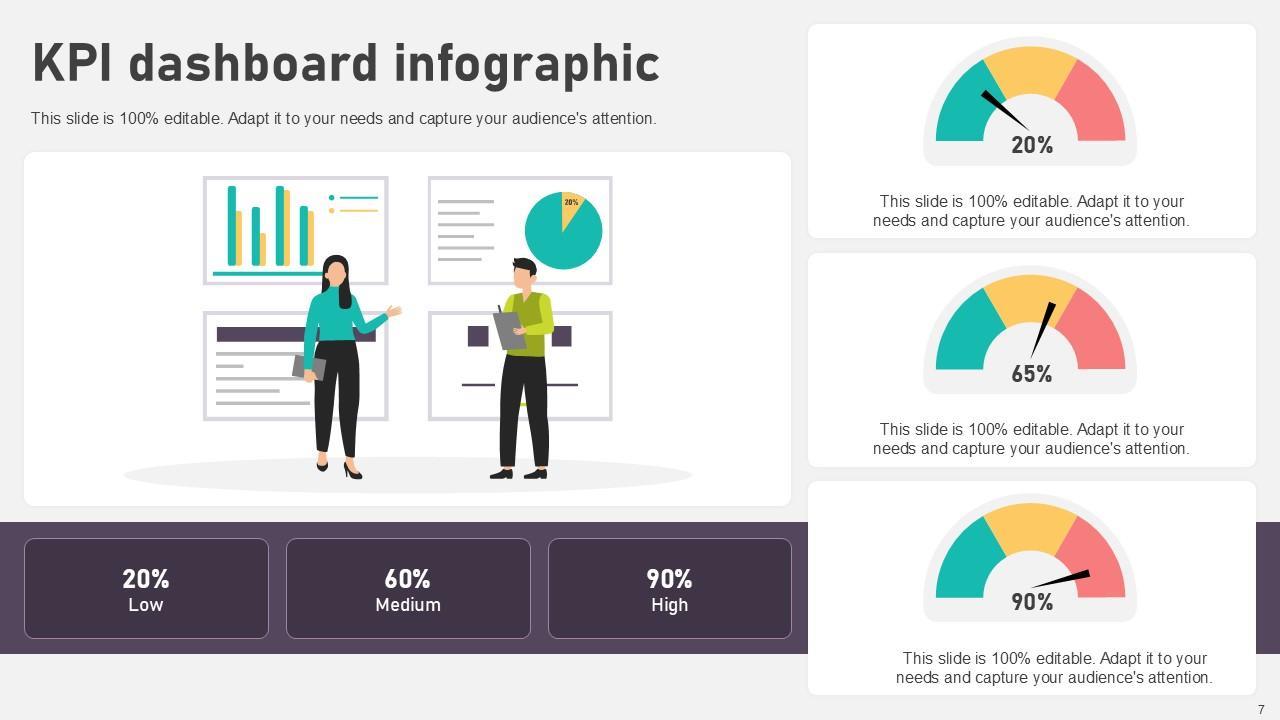 KPI dashboard infographic

This slide is 100% editable. Adapt it to your needs and capture your audience's attention.

20%

20%
Low

60%
Medium

90%
High

20%

This slide is 100% editable. Adapt it to your needs and capture your audience's attention.

65%

This slide is 100% editable. Adapt it to your needs and capture your audience's attention.

90%

This slide is 100% editable. Adapt it to your needs and capture your audience's attention.

7