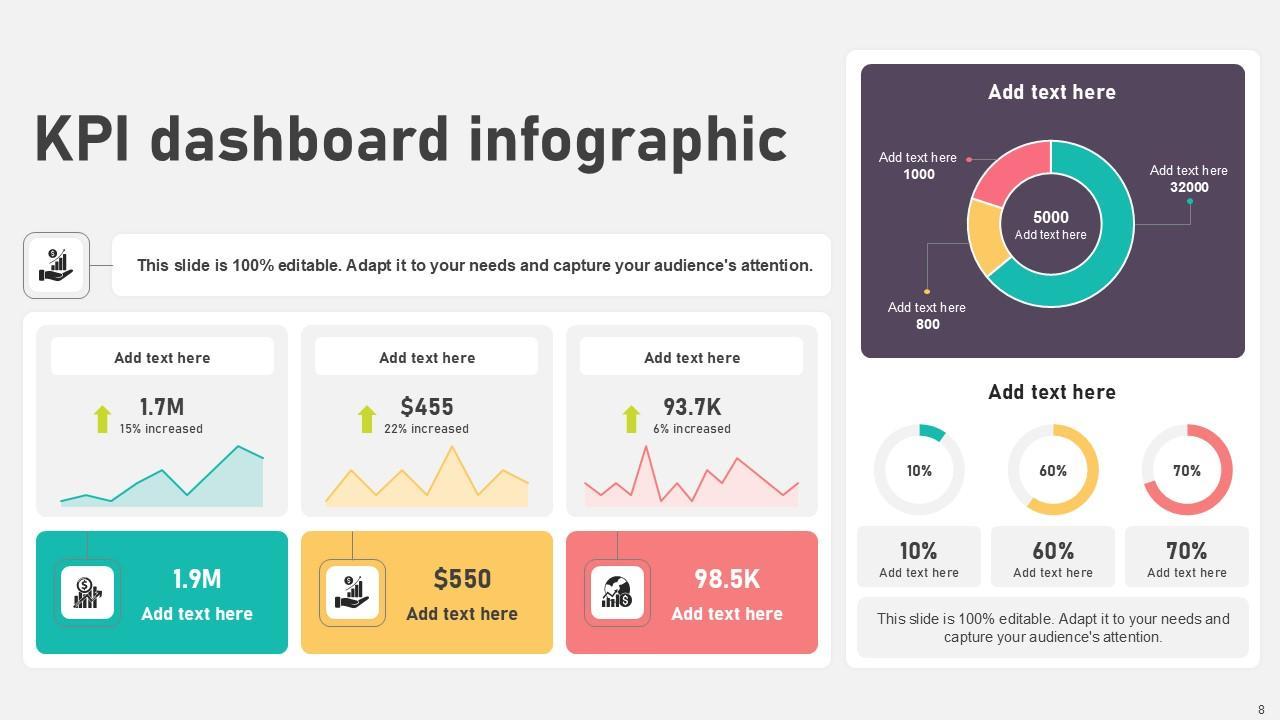 KPI dashboard infographic

This slide is 100% editable. Adapt it to your needs and capture your audience's attention.

Add text here
1.7M
15% increased

Add text here
$455
22% increased

Add text here
93.7K
6% increased

1.9M
Add text here

$550
Add text here

98.5K
Add text here

Add text here

Add text here
1000

Add text here
32000

5000
Add text here

Add text here
800

Add text here

10%

60%

70%

10%
Add text here

60%
Add text here

70%
Add text here

This slide is 100% editable. Adapt it to your needs and capture your audience's attention.

8