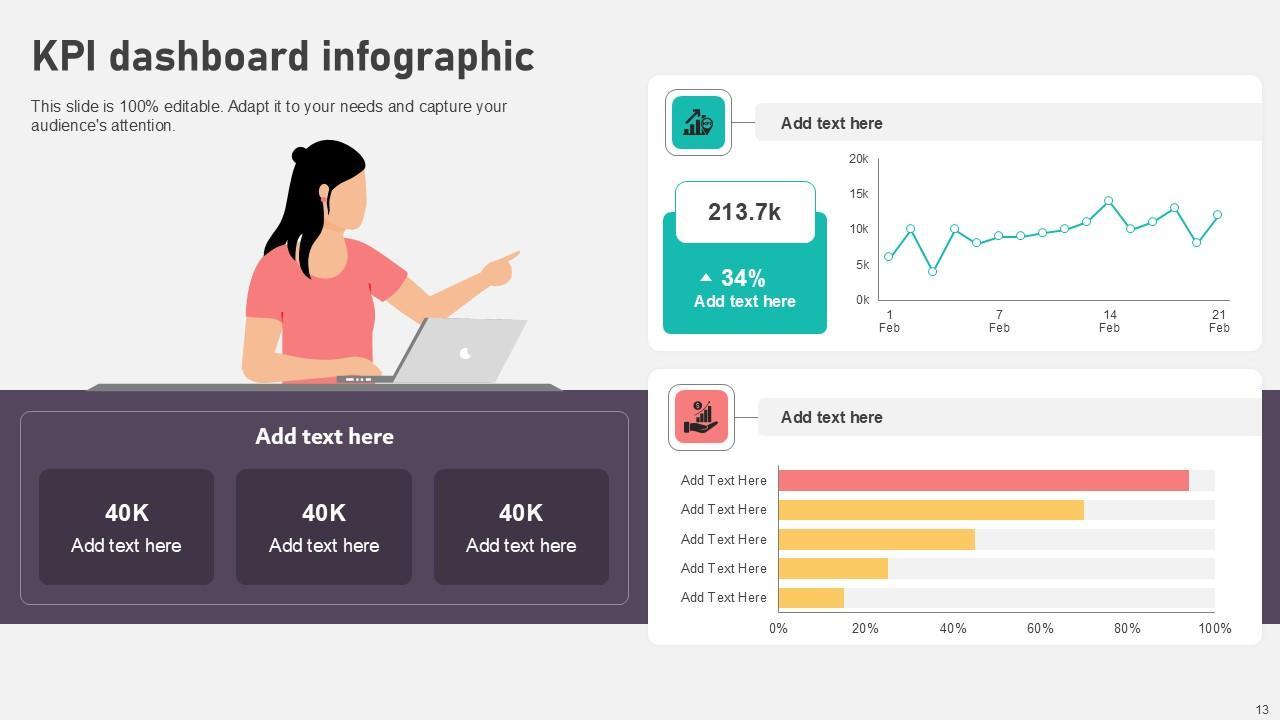 KPI dashboard infographic

This slide is 100% editable. Adapt it to your needs and capture your audience's attention.

Add text here

40K
Add text here

40K
Add text here

40K
Add text here

Add text here

213.7k

34%
Add text here

20k
15k
10k
5k
0k

1 Feb
7 Feb
14 Feb
21 Feb

Add text here

Add Text Here
Add Text Here
Add Text Here
Add Text Here
Add Text Here

0%
20%
40%
60%
80%
100%

13