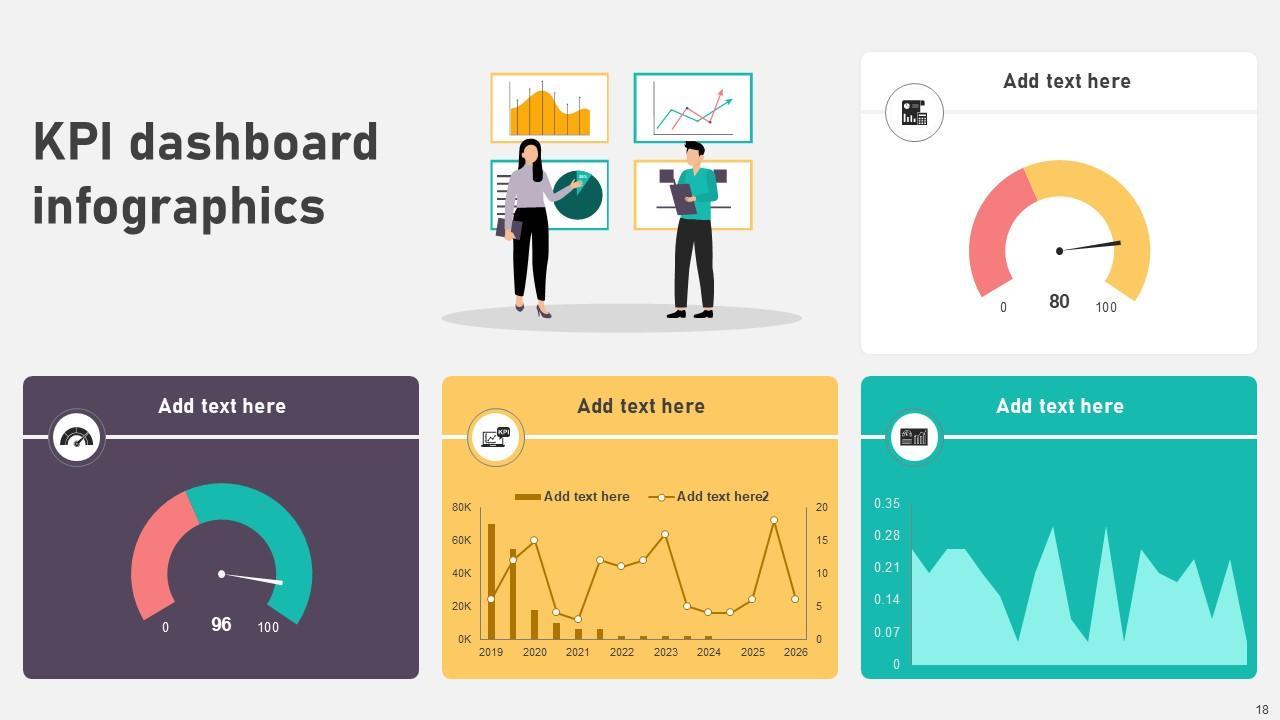 KPI dashboard infographics

Add text here

0 80 100

Add text here

0 96 100

Add text here

Add text here Add text here2

80K 60K 40K 20K 0K

20 15 10 5 0

2019 2020 2021 2022 2023 2024 2025 2026

Add text here

0.35 0.28 0.21 0.14 0.07 0

18