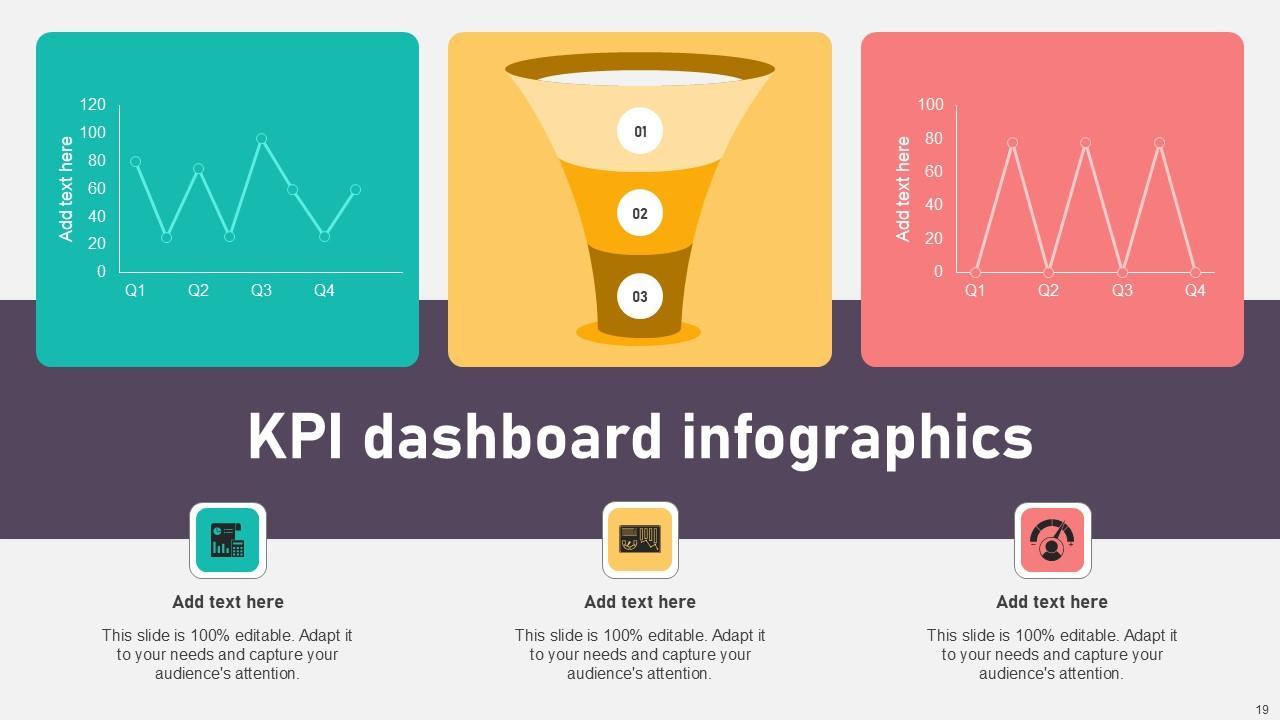 Add text here

120
100
80
60
40
20
0

Q1 Q2 Q3 Q4

01

02

03

Add text here

100
80
60
40
20
0

Q1 Q2 Q3 Q4

KPI dashboard infographics

Add text here

This slide is 100% editable. Adapt it to your needs and capture your audience's attention.

Add text here

This slide is 100% editable. Adapt it to your needs and capture your audience's attention.

Add text here

This slide is 100% editable. Adapt it to your needs and capture your audience's attention.

19