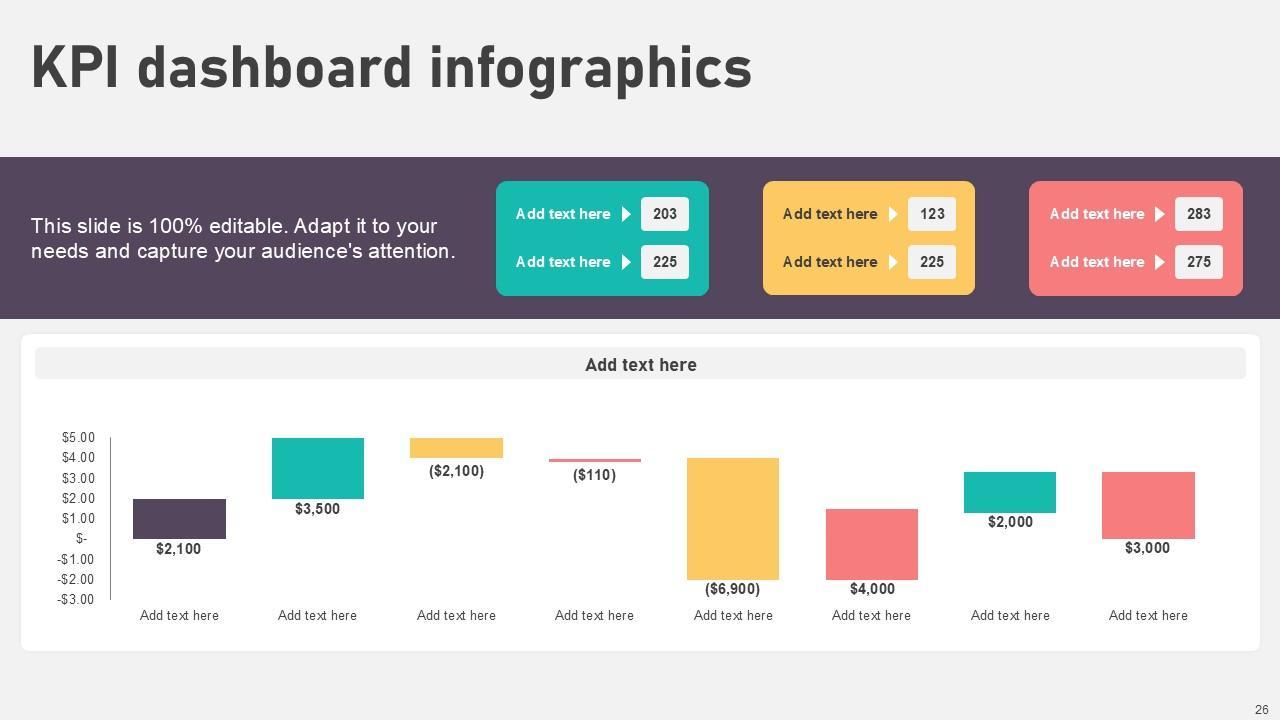 KPI dashboard infographics

This slide is 100% editable. Adapt it to your needs and capture your audience's attention.

Add text here 203
Add text here 225

Add text here 123
Add text here 225

Add text here 283
Add text here 275

Add text here

$5.00
$4.00
$3.00
$2.00
$1.00
$-
-$1.00
-$2.00
-$3.00

$2,100
$3,500
($2,100)
($110)
($6,900)
$4,000
$2,000
$3,000

Add text here
Add text here
Add text here
Add text here
Add text here
Add text here
Add text here
Add text here

26