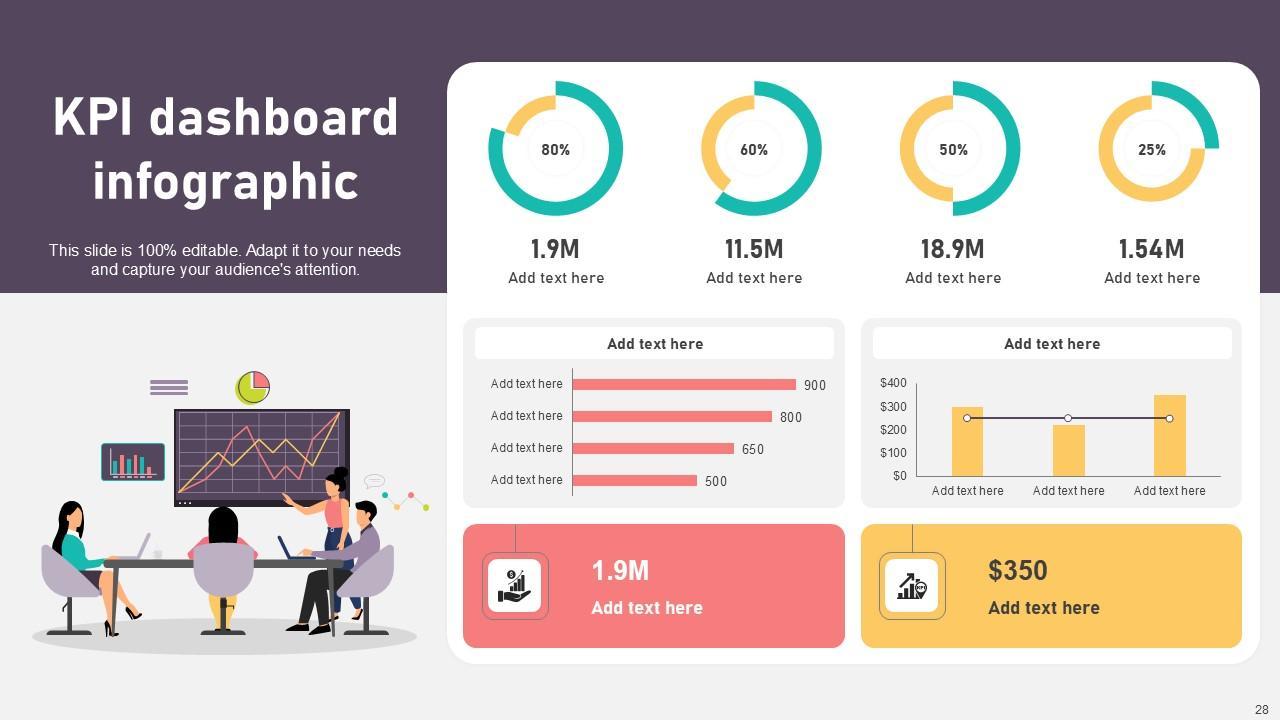 KPI dashboard infographic

This slide is 100% editable. Adapt it to your needs and capture your audience's attention.

80%
1.9M
Add text here

60%
11.5M
Add text here

50%
18.9M
Add text here

25%
1.54M
Add text here

Add text here

Add text here 900
Add text here 800
Add text here 650
Add text here 500

Add text here

$400
$300
$200
$100
$0
Add text here
Add text here
Add text here

1.9M
Add text here

$350
Add text here

28