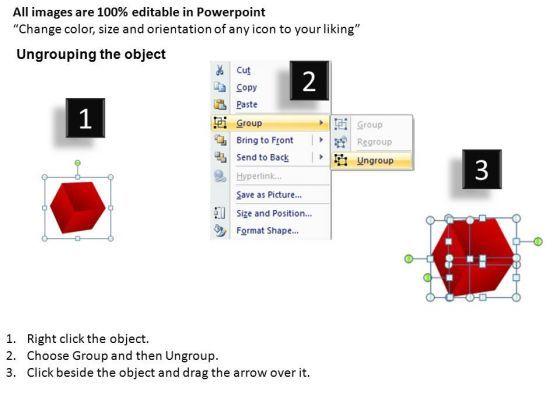 All images are 100% editable in Powerpoint
“Change color, size and orientation of any icon to your liking”

Ungrouping the object

1

2

Cut
Copy
Paste
Group
Bring to Front
Send to Back
Hyperlink...
Save as Picture...
Size and Position...
Format Shape...

Group
Regroup
Ungroup

3

1. Right click the object.
2. Choose Group and then Ungroup.
3. Click beside the object and drag the arrow over it.