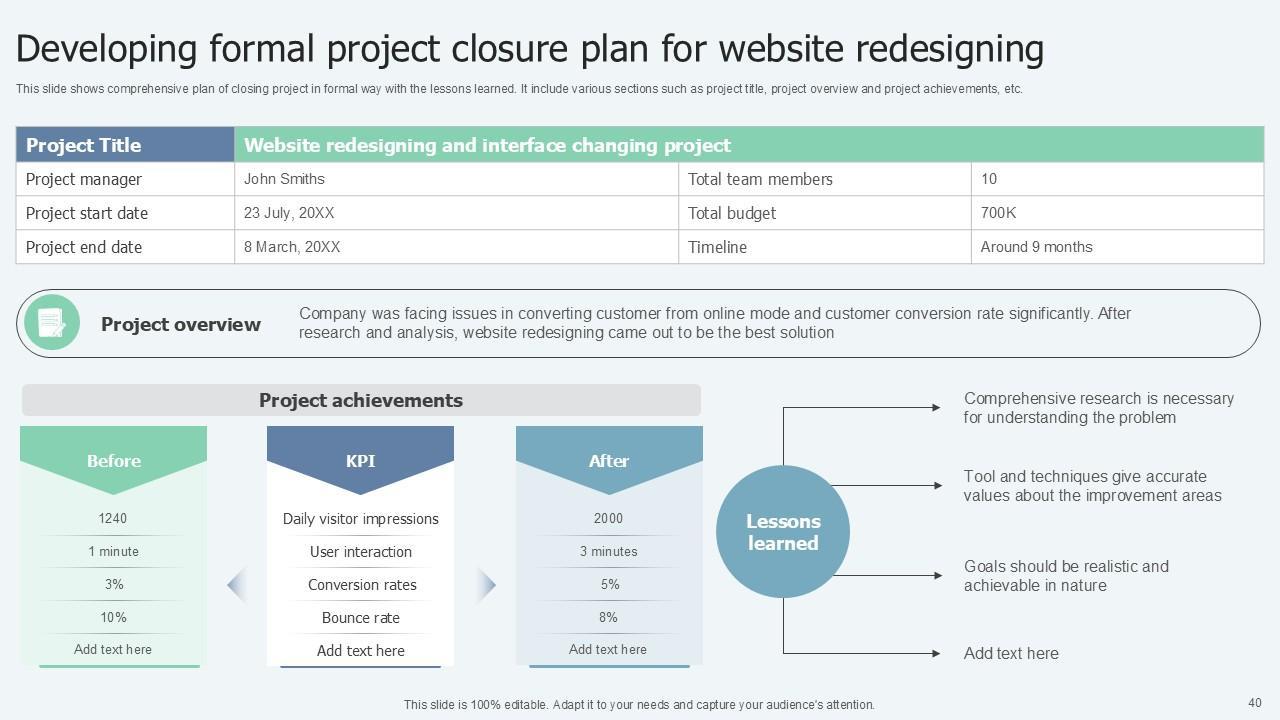 Developing formal project closure plan for website redesigning

This slide shows comprehensive plan of closing project in formal way with the lessons learned. It include various sections such as project title, project overview and project achievements, etc.

| Project Title | Website redesigning and interface changing project | | |
|---|---|---|---|
| Project manager | John Smiths | Total team members | 10 |
| Project start date | 23 July, 20XX | Total budget | 700K |
| Project end date | 8 March, 20XX | Timeline | Around 9 months |

Project overview

Company was facing issues in converting customer from online mode and customer conversion rate significantly. After research and analysis, website redesigning came out to be the best solution

Project achievements

Before
1240
1 minute
3%
10%
Add text here

KPI
Daily visitor impressions
User interaction
Conversion rates
Bounce rate
Add text here

After
2000
3 minutes
5%
8%
Add text here

Lessons learned

Comprehensive research is necessary for understanding the problem

Tool and techniques give accurate values about the improvement areas

Goals should be realistic and achievable in nature

Add text here

This slide is 100% editable. Adapt it to your needs and capture your audience's attention.

40