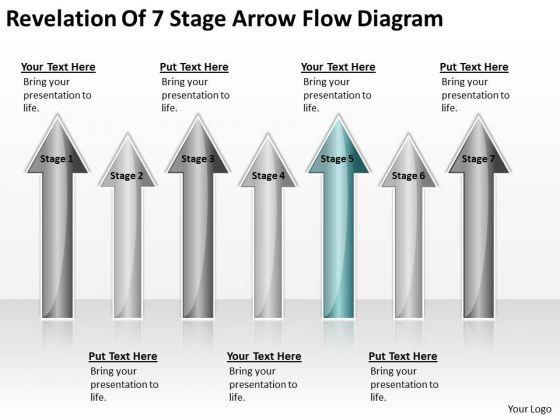 Revelation Of 7 Stage Arrow Flow Diagram

Your Text Here
Bring your presentation to life.

Put Text Here
Bring your presentation to life.

Your Text Here
Bring your presentation to life.

Put Text Here
Bring your presentation to life.

Stage 1

Stage 2

Stage 3

Stage 4

Stage 5

Stage 6

Stage 7

Put Text Here
Bring your presentation to life.

Your Text Here
Bring your presentation to life.

Put Text Here
Bring your presentation to life.

Your Logo