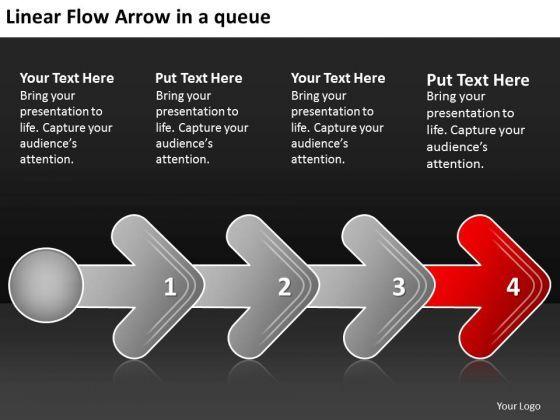 Linear Flow Arrow in a queue

Your Text Here
Bring your presentation to life. Capture your audience's attention.

Put Text Here
Bring your presentation to life. Capture your audience's attention.

Your Text Here
Bring your presentation to life. Capture your audience's attention.

Put Text Here
Bring your presentation to life. Capture your audience's attention.

1

2

3

4

Your Logo