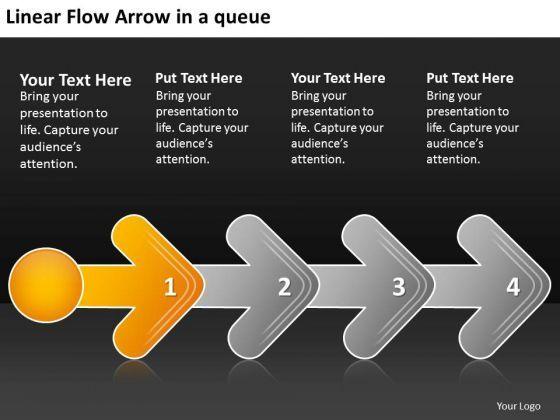 Linear Flow Arrow in a queue

Your Text Here
Bring your presentation to life. Capture your audience's attention.

Put Text Here
Bring your presentation to life. Capture your audience's attention.

Your Text Here
Bring your presentation to life. Capture your audience's attention.

Put Text Here
Bring your presentation to life. Capture your audience's attention.

1

2

3

4

Your Logo