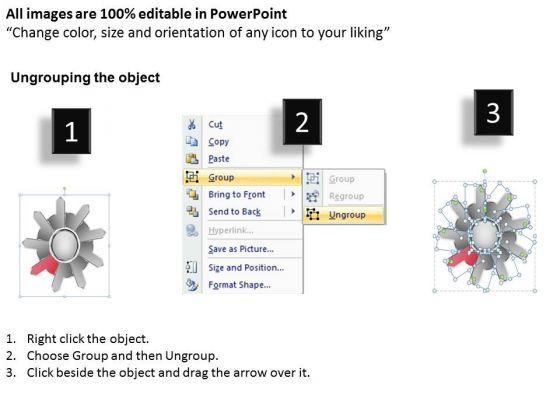 All images are 100% editable in PowerPoint
“Change color, size and orientation of any icon to your liking”

Ungrouping the object

1

2

3

Cut
Copy
Paste
Group
Bring to Front
Send to Back
Hyperlink...
Save as Picture...
Size and Position...
Format Shape...

Group
Regroup
Ungroup

1. Right click the object.
2. Choose Group and then Ungroup.
3. Click beside the object and drag the arrow over it.