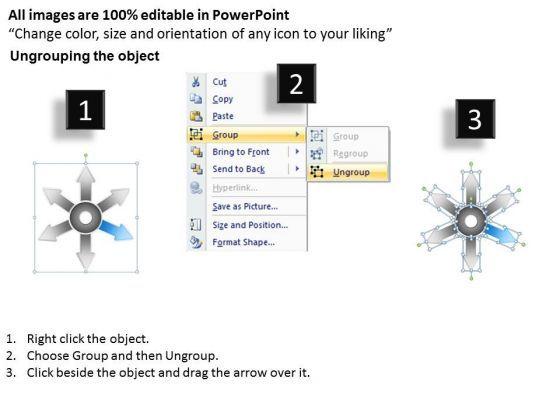 All images are 100% editable in PowerPoint
"Change color, size and orientation of any icon to your liking"
Ungrouping the object

1

2

Cut
Copy
Paste
Group
Bring to Front
Send to Back
Hyperlink...
Save as Picture...
Size and Position...
Format Shape...

Group
Regroup
Ungroup

3

1. Right click the object.
2. Choose Group and then Ungroup.
3. Click beside the object and drag the arrow over it.