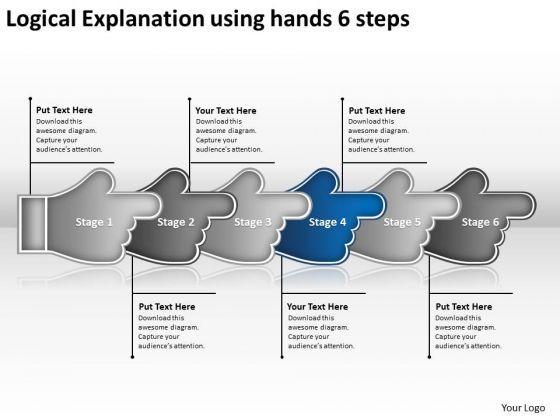 Logical Explanation using hands 6 steps

Put Text Here
Download this awesome diagram. Capture your audience's attention.

Your Text Here
Download this awesome diagram. Capture your audience's attention.

Put Text Here
Download this awesome diagram. Capture your audience's attention.

Stage 1
Stage 2
Stage 3
Stage 4
Stage 5
Stage 6

Put Text Here
Download this awesome diagram. Capture your audience's attention.

Your Text Here
Download this awesome diagram. Capture your audience's attention.

Put Text Here
Download this awesome diagram. Capture your audience's attention.

Your Logo