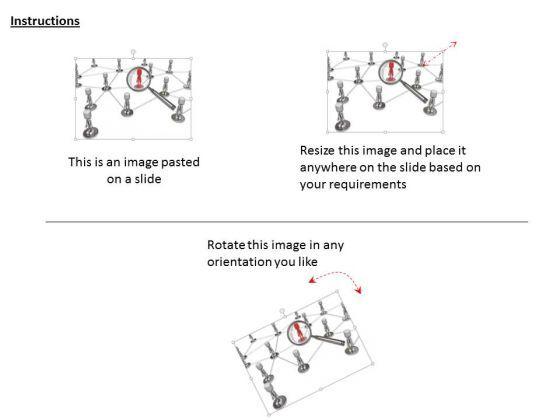 Instructions

This is an image pasted on a slide

Resize this image and place it anywhere on the slide based on your requirements

Rotate this image in any orientation you like