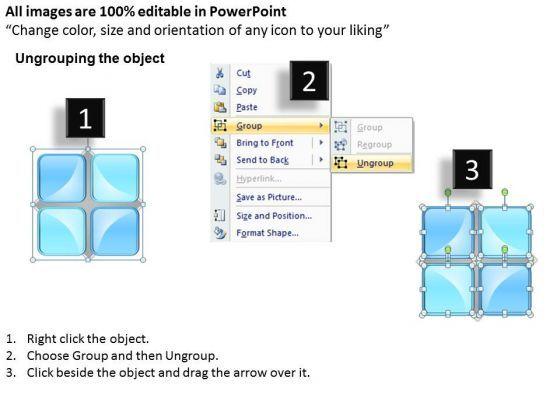 All images are 100% editable in PowerPoint
“Change color, size and orientation of any icon to your liking”

Ungrouping the object

1

2

Cut
Copy
Paste
Group
Bring to Front
Send to Back
Hyperlink...
Save as Picture...
Size and Position...
Format Shape...

Group
Regroup
Ungroup

3

1. Right click the object.
2. Choose Group and then Ungroup.
3. Click beside the object and drag the arrow over it.