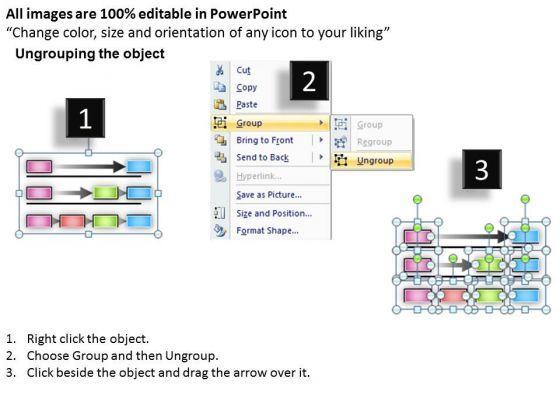 All images are 100% editable in PowerPoint
“Change color, size and orientation of any icon to your liking”

Ungrouping the object

1

Cut
Copy
Paste
Group
Bring to Front
Send to Back
Hyperlink...
Save as Picture...
Size and Position...
Format Shape...

2

Group
Regroup
Ungroup

3

1. Right click the object.
2. Choose Group and then Ungroup.
3. Click beside the object and drag the arrow over it.