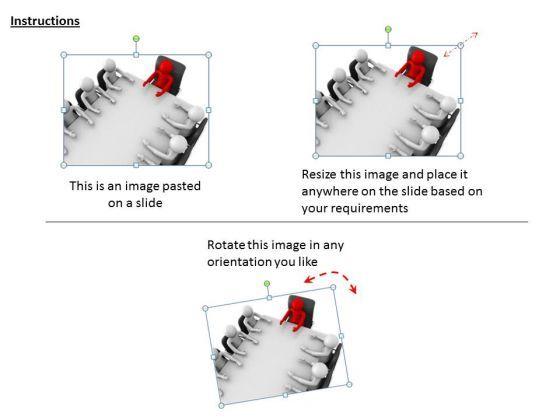 Instructions

This is an image pasted on a slide

Resize this image and place it anywhere on the slide based on your requirements

Rotate this image in any orientation you like