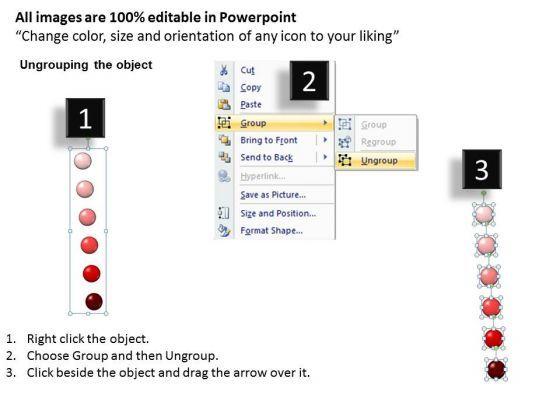 All images are 100% editable in Powerpoint
“Change color, size and orientation of any icon to your liking”

Ungrouping the object

1

2

Cut
Copy
Paste
Group
Bring to Front
Send to Back
Hyperlink...
Save as Picture...
Size and Position...
Format Shape...

Group
Regroup
Ungroup

3

1. Right click the object.
2. Choose Group and then Ungroup.
3. Click beside the object and drag the arrow over it.