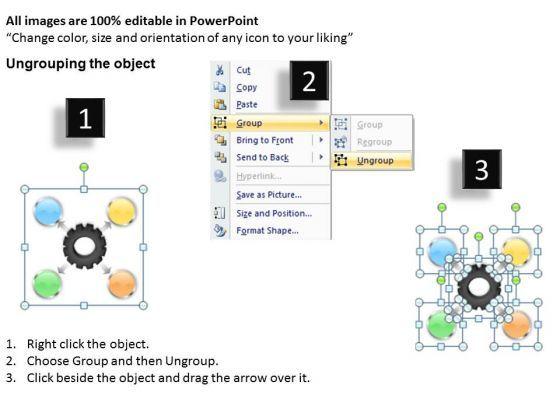 All images are 100% editable in PowerPoint
“Change color, size and orientation of any icon to your liking”

Ungrouping the object

1

2

Cut
Copy
Paste
Group
Bring to Front
Send to Back
Hyperlink...
Save as Picture...
Size and Position...
Format Shape...

Group
Regroup
Ungroup

3

1. Right click the object.
2. Choose Group and then Ungroup.
3. Click beside the object and drag the arrow over it.