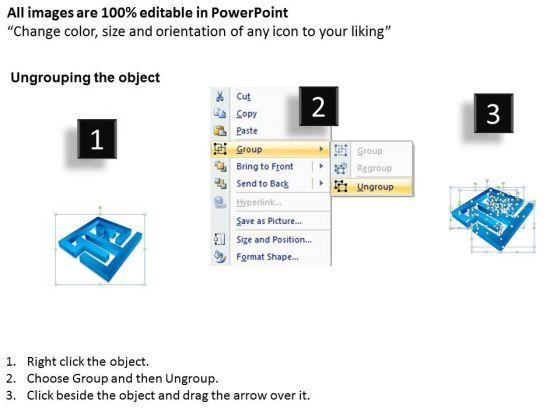 All images are 100% editable in PowerPoint
“Change color, size and orientation of any icon to your liking”

Ungrouping the object

1

2

3

Cut
Copy
Paste
Group
Bring to Front
Send to Back
Hyperlink...
Save as Picture...
Size and Position...
Format Shape...

Group
Regroup
Ungroup

1. Right click the object.
2. Choose Group and then Ungroup.
3. Click beside the object and drag the arrow over it.