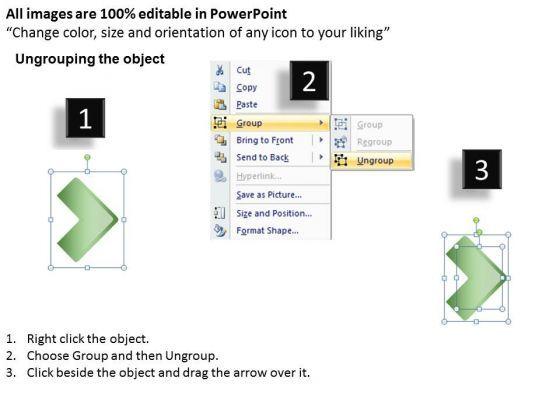 All images are 100% editable in PowerPoint
“Change color, size and orientation of any icon to your liking”

Ungrouping the object

1

2

Cut
Copy
Paste
Group
Bring to Front
Send to Back
Hyperlink...
Save as Picture...
Size and Position...
Format Shape...

Group
Regroup
Ungroup

3

1. Right click the object.
2. Choose Group and then Ungroup.
3. Click beside the object and drag the arrow over it.