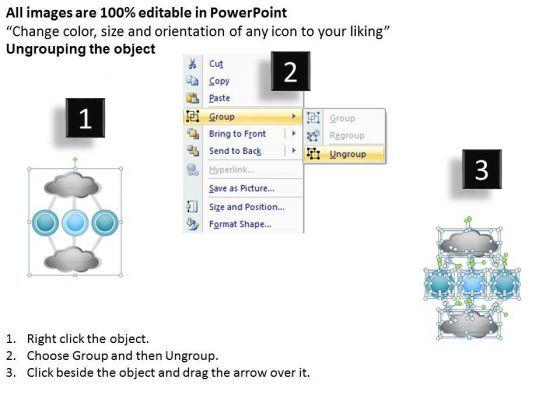 All images are 100% editable in PowerPoint
“Change color, size and orientation of any icon to your liking”
Ungrouping the object

1

2

Cut
Copy
Paste
Group
Bring to Front
Send to Back
Hyperlink...
Save as Picture...
Size and Position...
Format Shape...

Group
Regroup
Ungroup

3

1. Right click the object.
2. Choose Group and then Ungroup.
3. Click beside the object and drag the arrow over it.