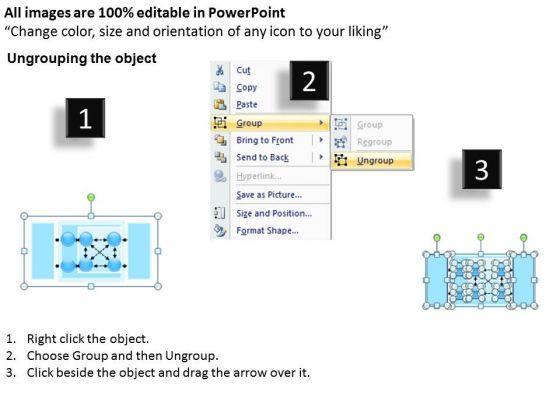 All images are 100% editable in PowerPoint
“Change color, size and orientation of any icon to your liking”

Ungrouping the object

1

2

Cut
Copy
Paste
Group
Bring to Front
Send to Back
Hyperlink...
Save as Picture...
Size and Position...
Format Shape...

Group
Regroup
Ungroup

3

1. Right click the object.
2. Choose Group and then Ungroup.
3. Click beside the object and drag the arrow over it.