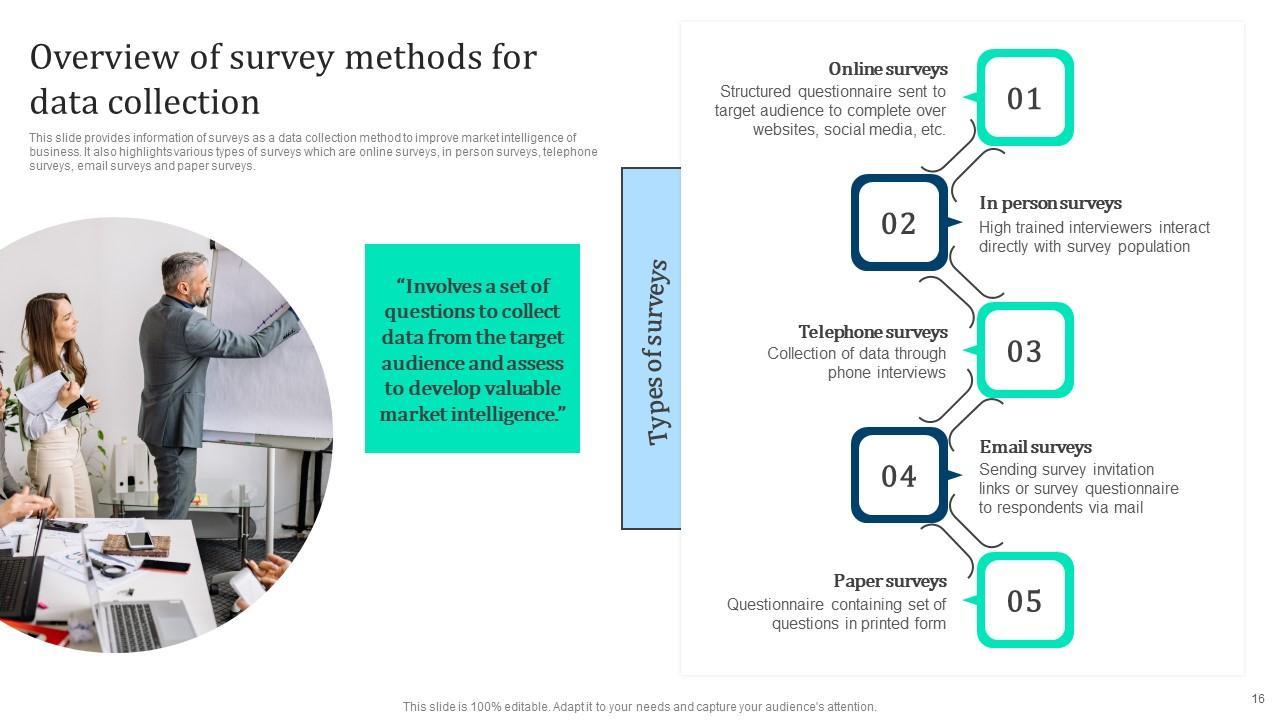 Overview of survey methods for data collection

This slide provides information of surveys as a data collection method to improve market intelligence of business. It also highlights various types of surveys which are online surveys, in person surveys, telephone surveys, email surveys and paper surveys.

“Involves a set of questions to collect data from the target audience and assess to develop valuable market intelligence.”

Types of surveys

Online surveys
Structured questionnaire sent to target audience to complete over websites, social media, etc.
01

02
In person surveys
High trained interviewers interact directly with survey population

Telephone surveys
Collection of data through phone interviews
03

04
Email surveys
Sending survey invitation links or survey questionnaire to respondents via mail

Paper surveys
Questionnaire containing set of questions in printed form
05

This slide is 100% editable. Adapt it to your needs and capture your audience's attention.

16